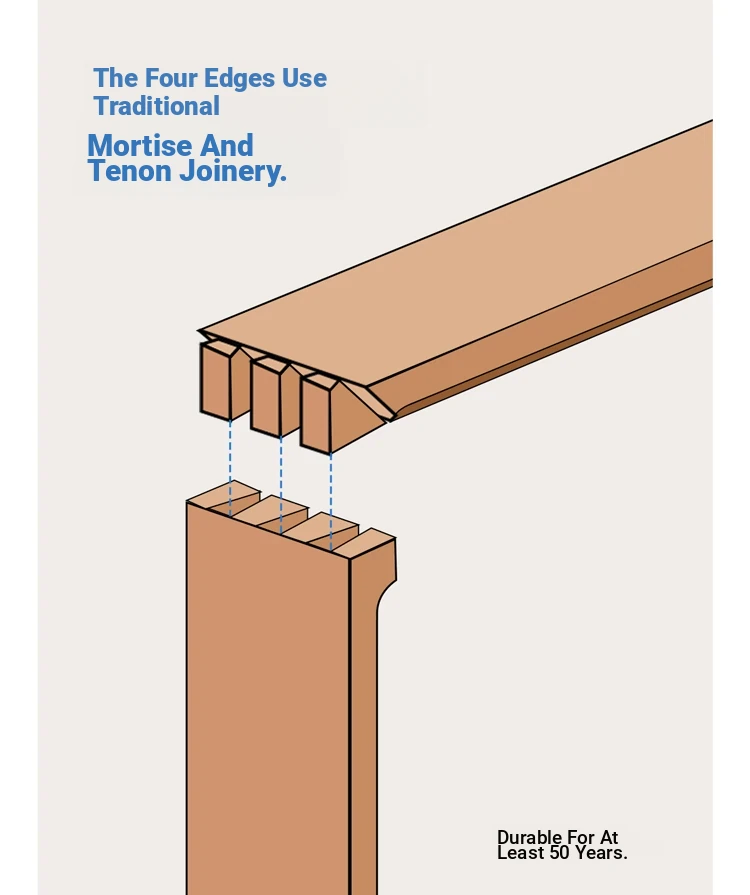 The Four Edges Use Traditional

Mortise And Tenon Joinery.

Durable For At Least 50 Years.