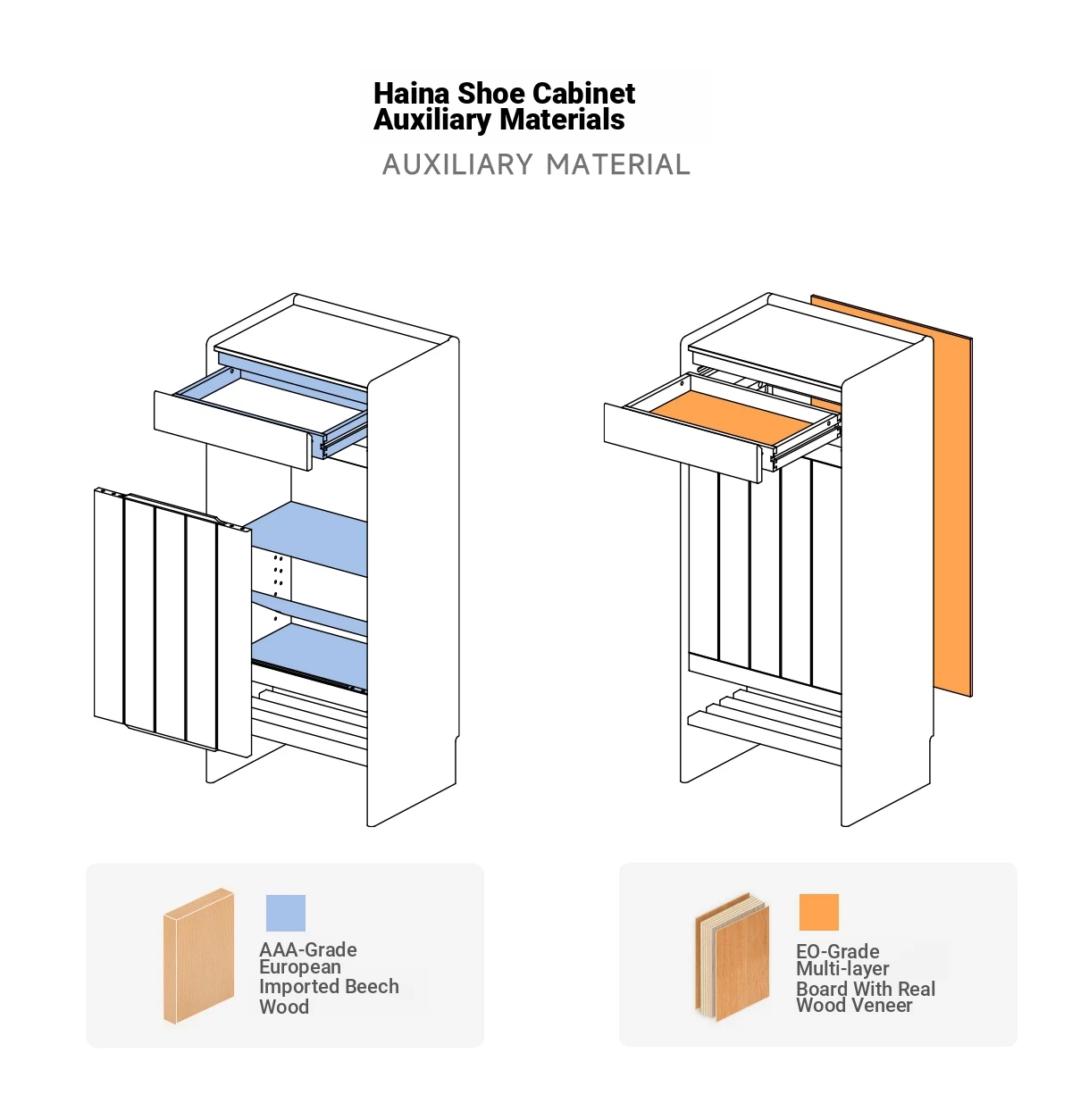 Haina Shoe Cabinet
Auxiliary Materials

AUXILIARY MATERIAL

AAA-Grade European Imported Beech Wood

EO-Grade Multi-layer Board With Real Wood Veneer