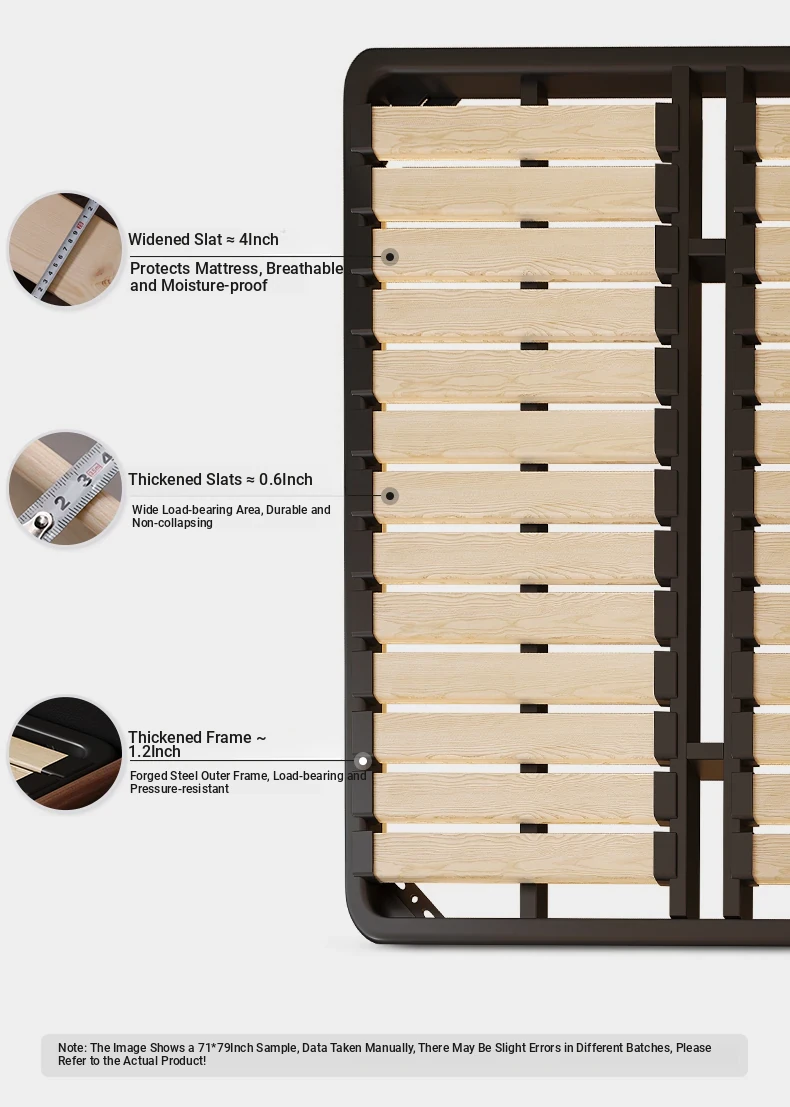 Widened Slat ≈ 4Inch

Protects Mattress, Breathable and Moisture-proof

Thickened Slats ≈ 0.6Inch

Wide Load-bearing Area, Durable and Non-collapsing

Thickened Frame ~ 1.2Inch

Forged Steel Outer Frame, Load-bearing and Pressure-resistant

Note: The Image Shows a 71*79Inch Sample, Data Taken Manually, There May Be Slight Errors in Different Batches, Please Refer to the Actual Product!