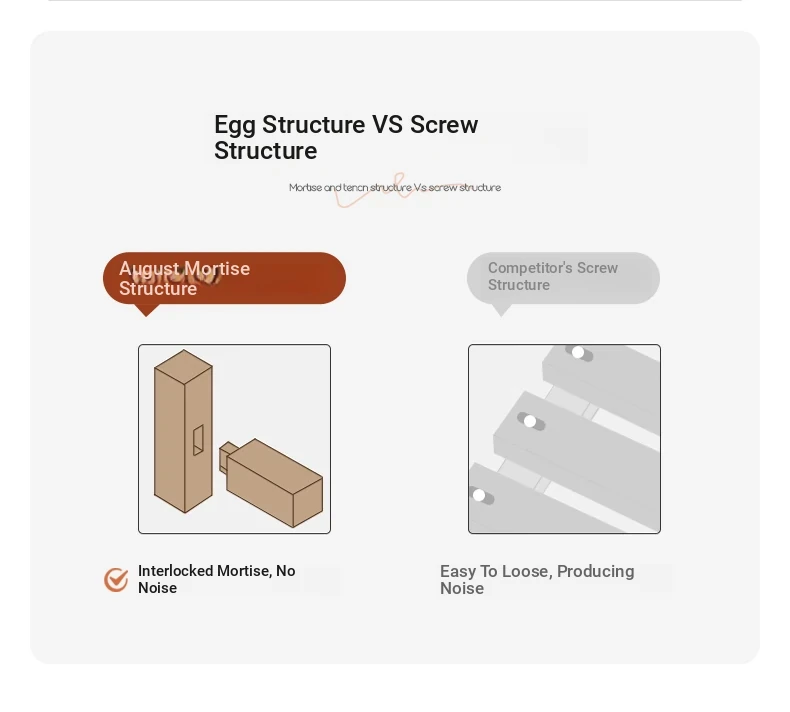 Egg Structure VS Screw Structure

Mortise and tenon structure Vs screw structure

August Mortise Structure

Competitor's Screw Structure

Interlocked Mortise, No Noise

Easy To Loose, Producing Noise