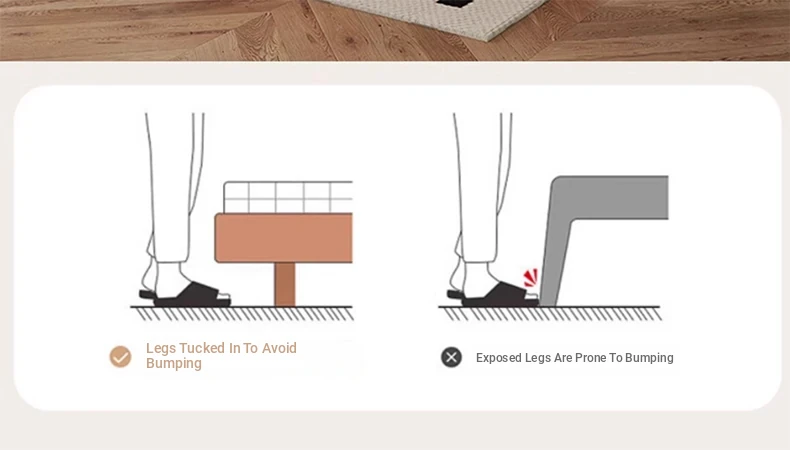 Legs Tucked In To Avoid Bumping

Exposed Legs Are Prone To Bumping