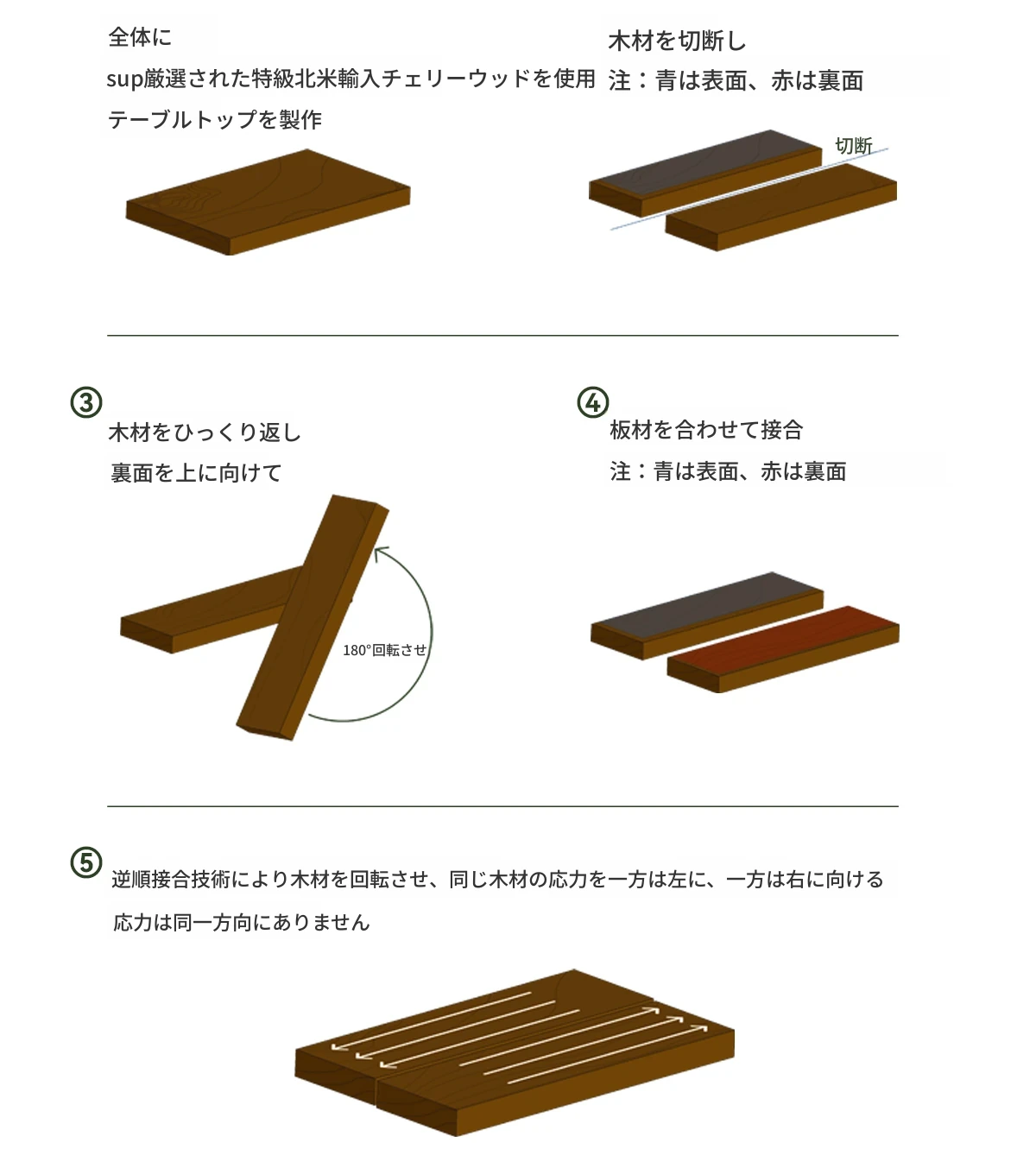 全体に

sup厳選された特級北米輸入チェリーウッドを使用

テーブルトップを製作

木材を切断し

注：青は表面、赤は裏面

切断

③

木材をひっくり返し

裏面を上に向けて

180°回転させ

④

板材を合わせて接合

注：青は表面、赤は裏面

⑤

逆順接合技術により木材を回転させ、同じ木材の応力を一方は左に、一方は右に向ける

応力は同一方向にありません