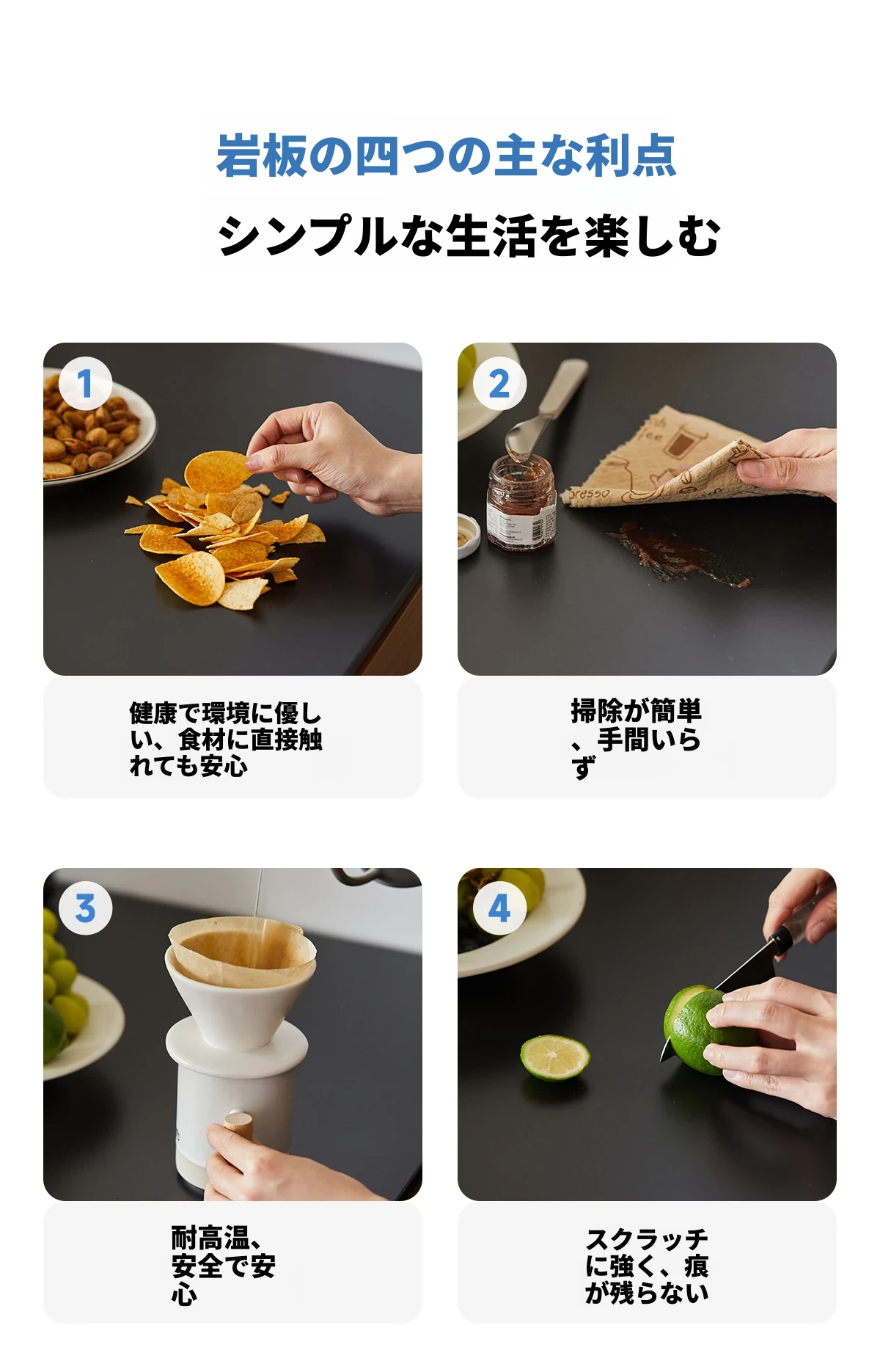 岩板の四つの主な利点

シンプルな生活を楽しむ

1

健康で環境に優しい、食材に直接触れても安心

2

掃除が簡単、手間いらず

3

耐高温、安全で安心

4

スクラッチに強く、痕が残らない